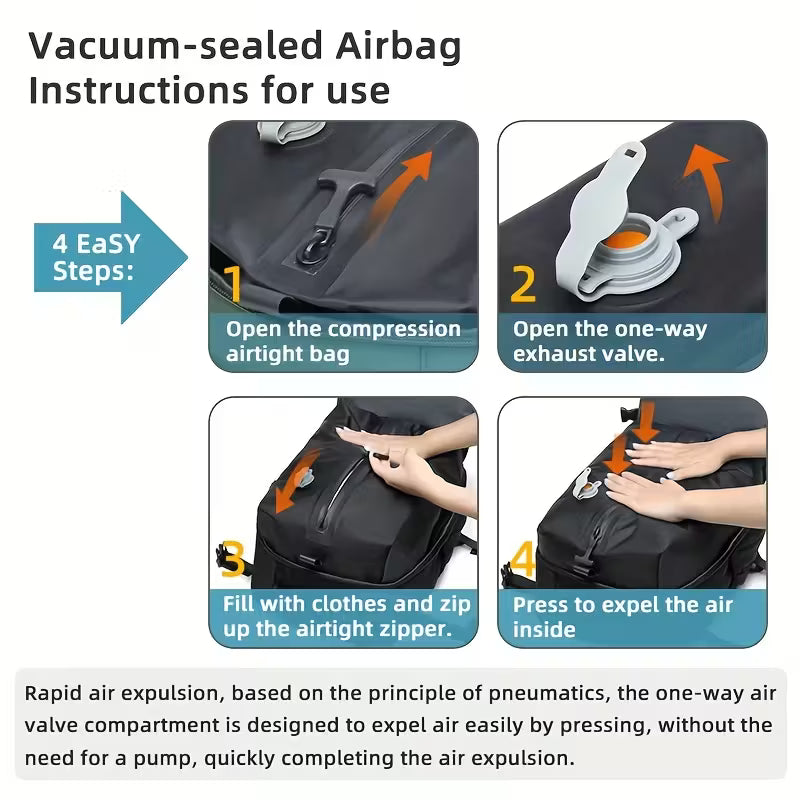 Vacuum-sealed Airbag
Instructions for use

4 EaSY Steps:

1
Open the compression airtight bag

2
Open the one-way exhaust valve.

3
Fill with clothes and zip up the airtight zipper.

4
Press to expel the air inside

Rapid air expulsion, based on the principle of pneumatics, the one-way air valve compartment is designed to expel air easily by pressing, without the need for a pump, quickly completing the air expulsion.