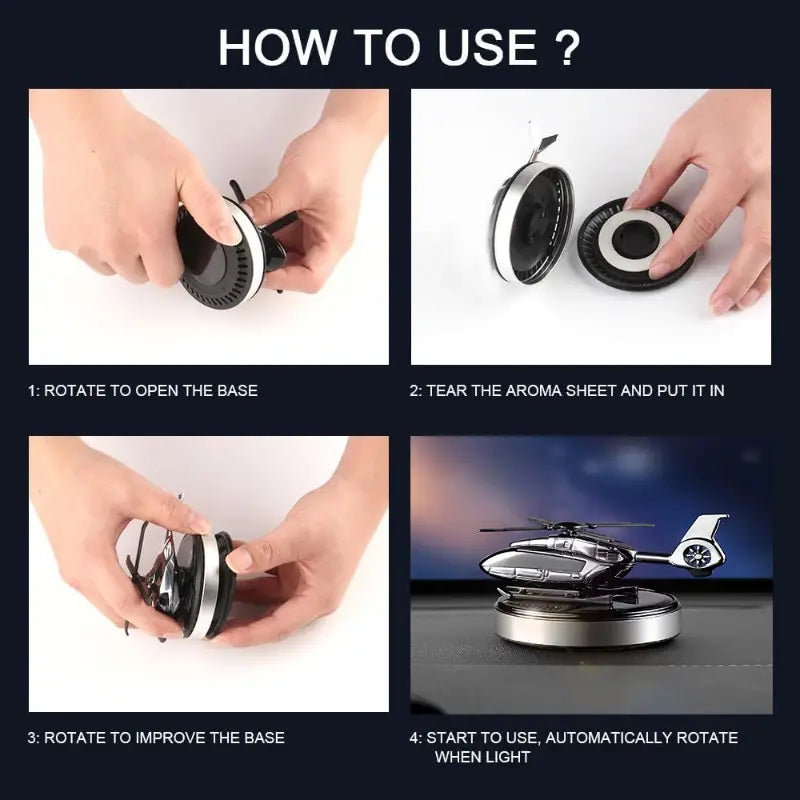 HOW TO USE ?

1: ROTATE TO OPEN THE BASE

2: TEAR THE AROMA SHEET AND PUT IT IN

3: ROTATE TO IMPROVE THE BASE

4: START TO USE, AUTOMATICALLY ROTATE WHEN LIGHT