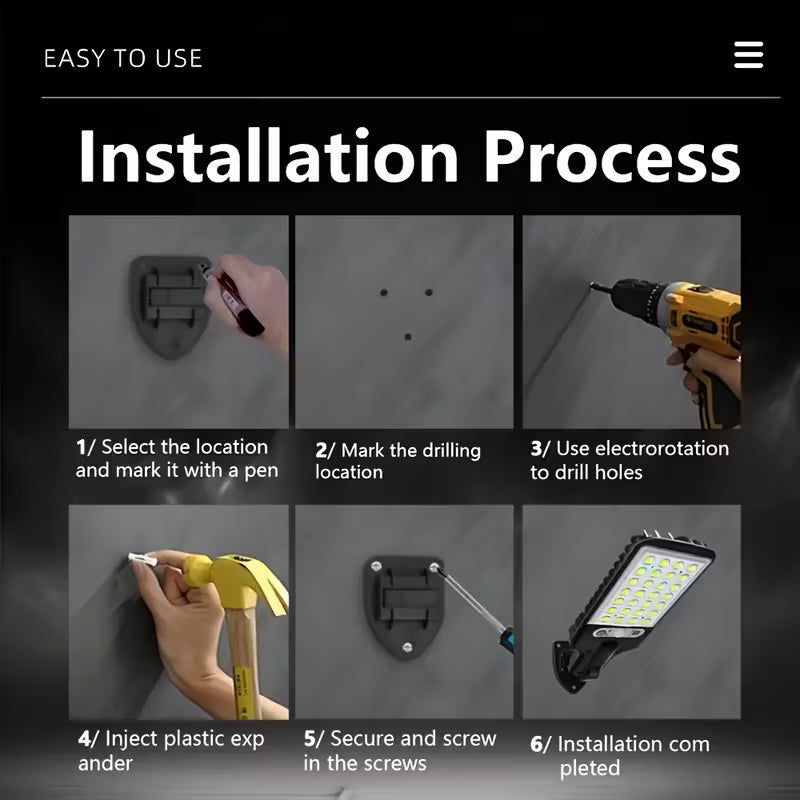 EASY TO USE

Installation Process

1/ Select the location and mark it with a pen

2/ Mark the drilling location

3/ Use electrorotation to drill holes

4/ Inject plastic exp ander

5/ Secure and screw in the screws

6/ Installation com pleted